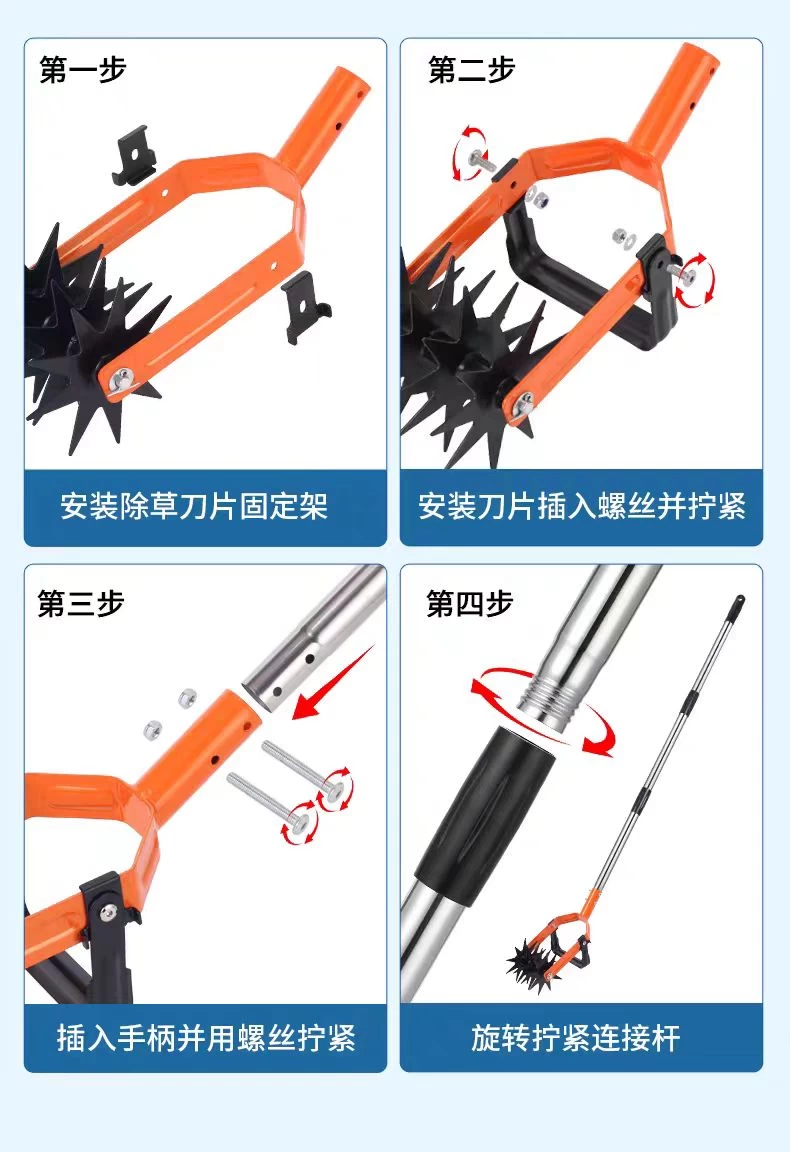 第一步

安装除草刀片固定架

第二步

安装刀片插入螺丝并拧紧

第三步

插入手柄并用螺丝拧紧

第四步

旋转拧紧连接杆