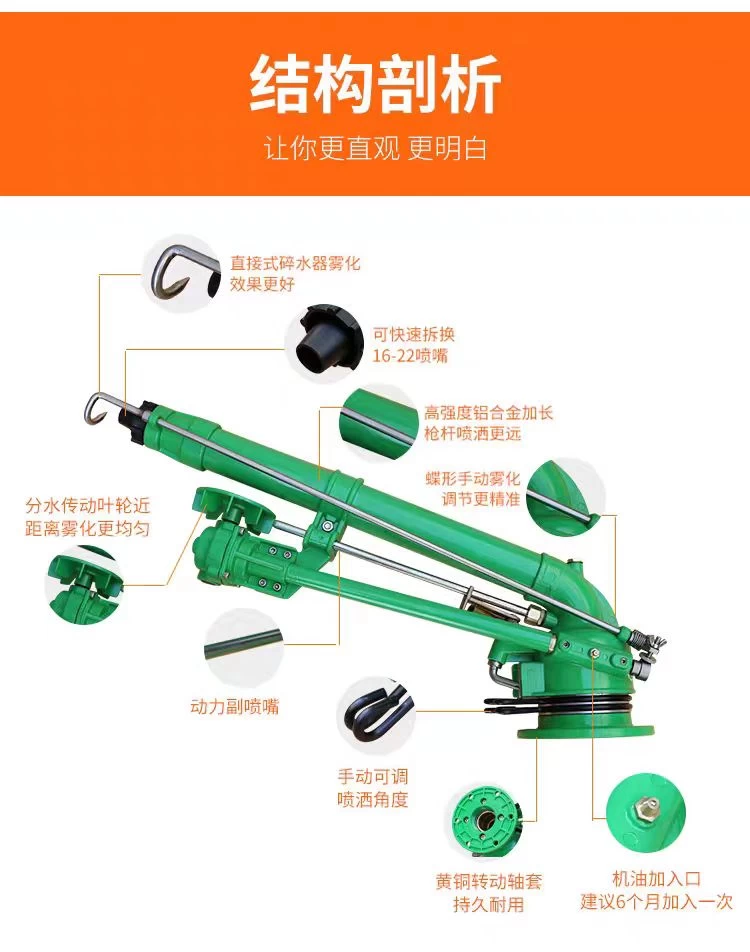 结构剖析

让你更直观 更明白

直接式碎水器雾化效果更好

可快速拆换16-22喷嘴

高强度铝合金加长枪杆喷洒更远

蝶形手动雾化调节更精准

分水传动叶轮近距离雾化更均匀

动力副喷嘴

手动可调喷洒角度

黄铜转动轴套持久耐用

机油加入口建议6个月加入一次