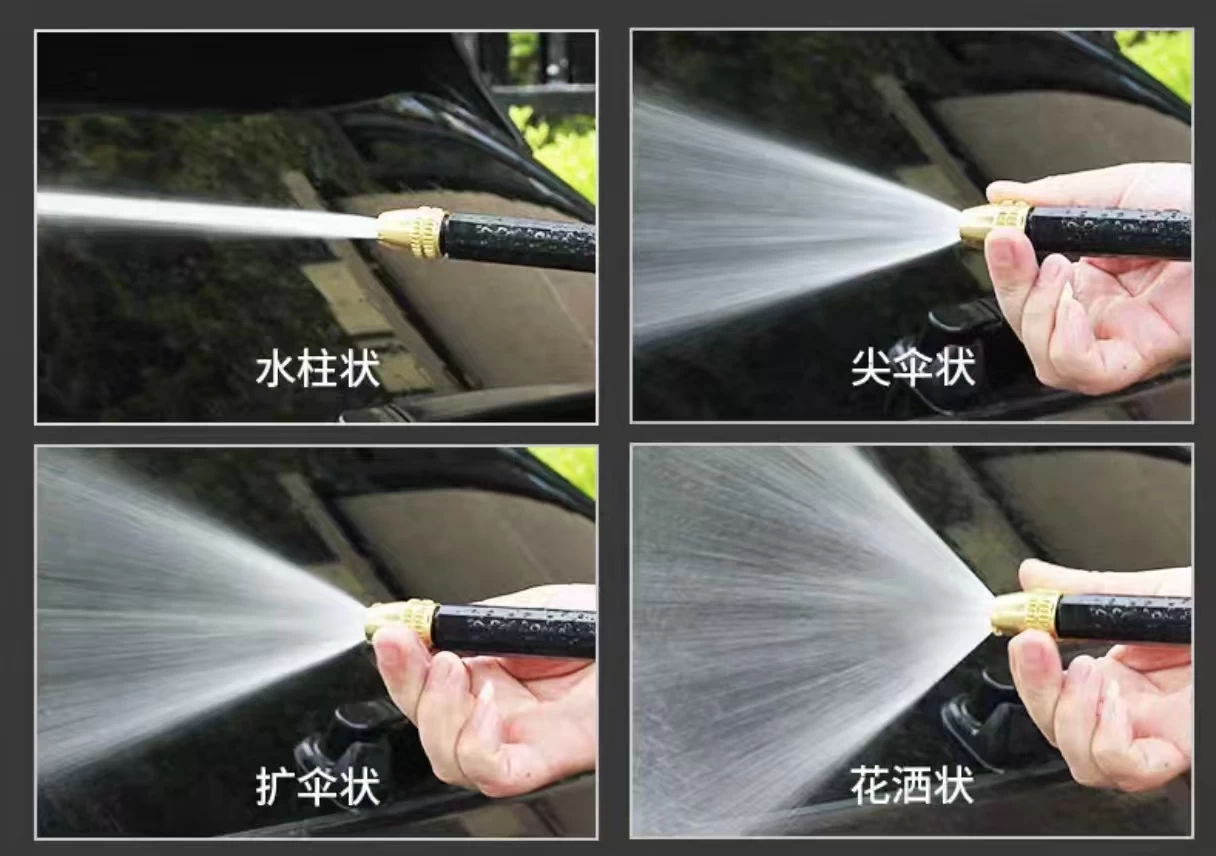 水柱状

尖伞状

扩伞状

花洒状