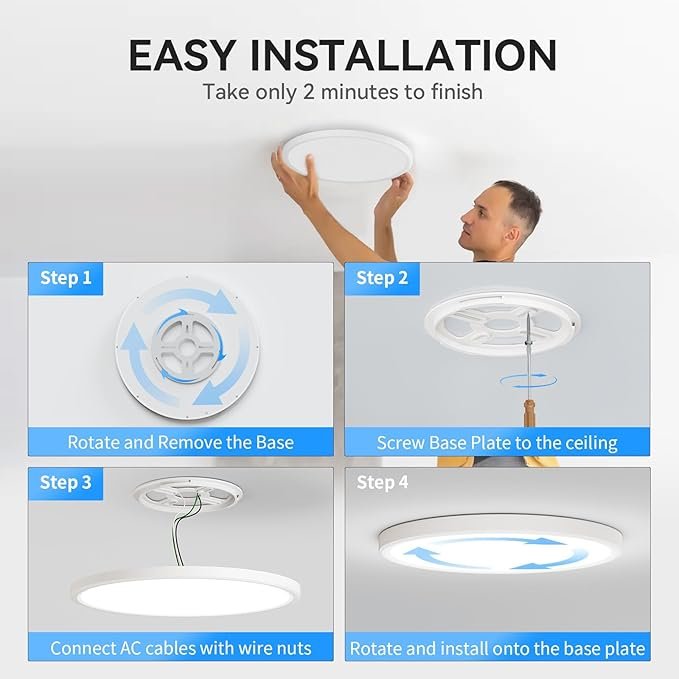 EASY INSTALLATION
Take only 2 minutes to finish

Step 1
Rotate and Remove the Base

Step 2
Screw Base Plate to the ceiling

Step 3
Connect AC cables with wire nuts

Step 4
Rotate and install onto the base plate