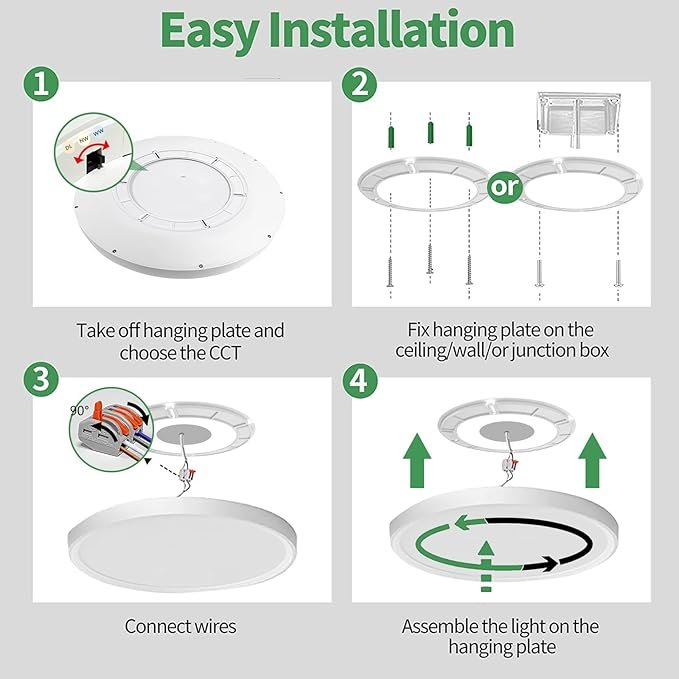 Easy Installation

1

DL NW WW

Take off hanging plate and choose the CCT

2

or

Fix hanging plate on the ceiling/wall/or junction box

3

90°

Connect wires

4

Assemble the light on the hanging plate